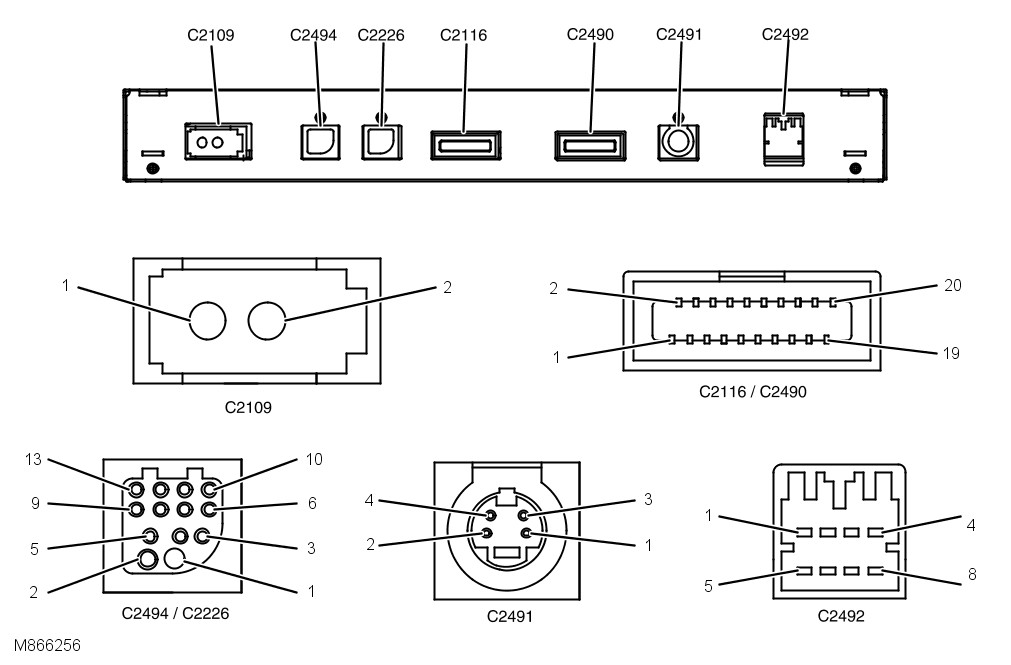 C2109 C2494 C2226 C2116 C2490 C2491 C2492

1
2
C2109

2
20
1
19
C2116 / C2490

13
10
9
6
5
3
2
1
C2494 / C2226

4
3
2
1
C2491

1
4
5
8
C2492

M866256