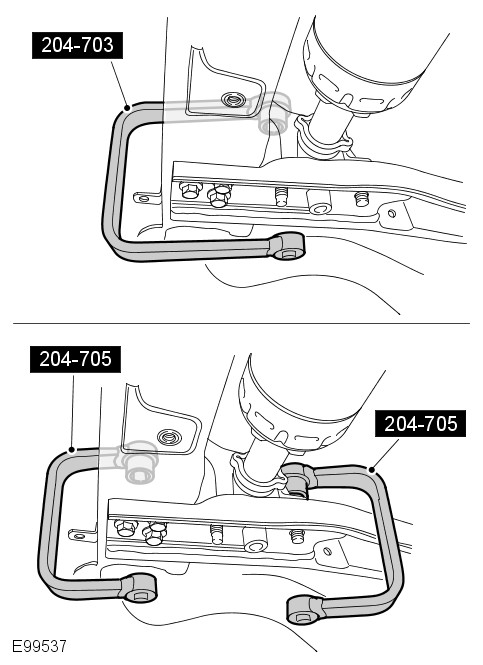 204-703

204-705

204-705

E99537