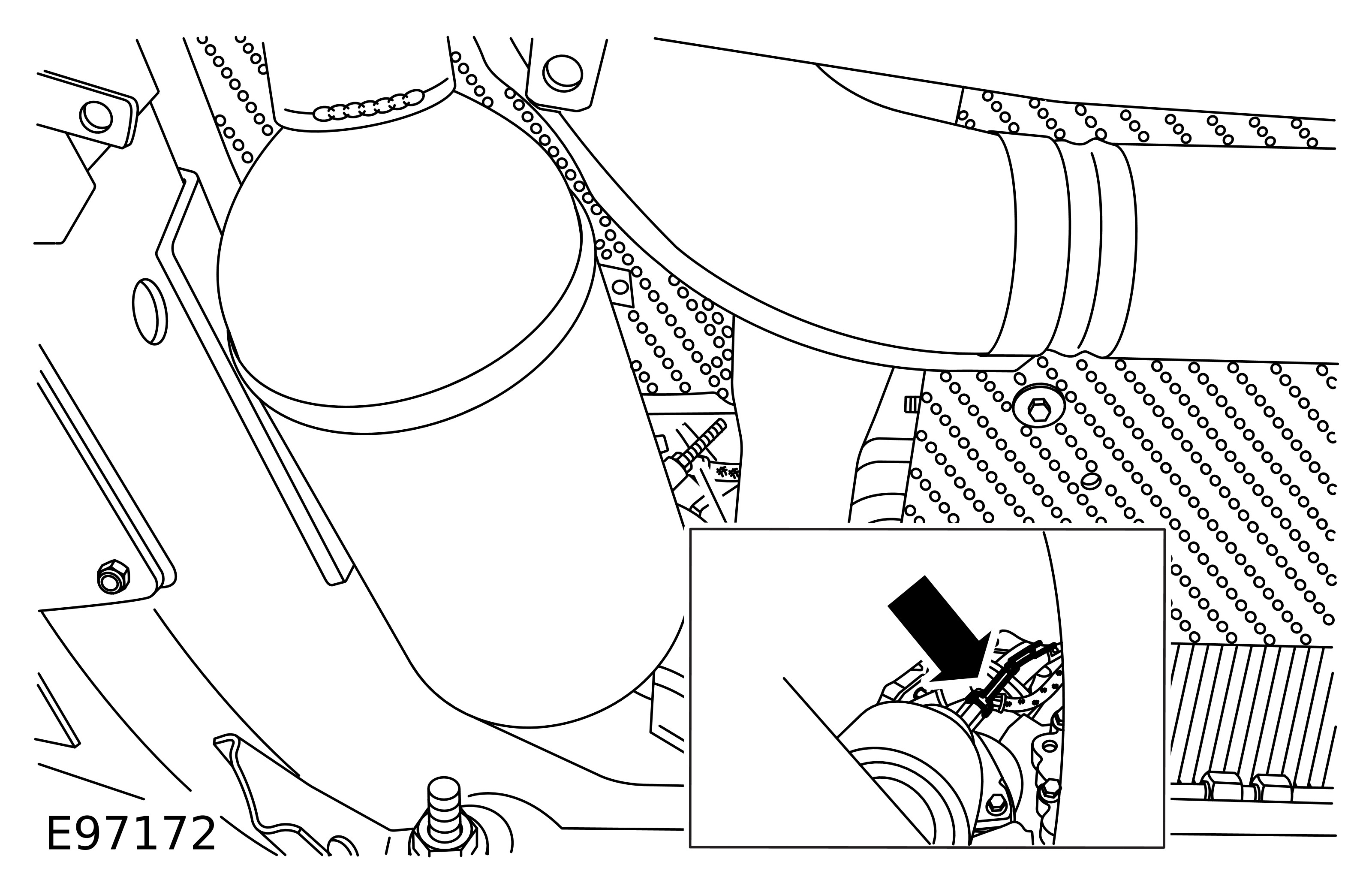 E97172