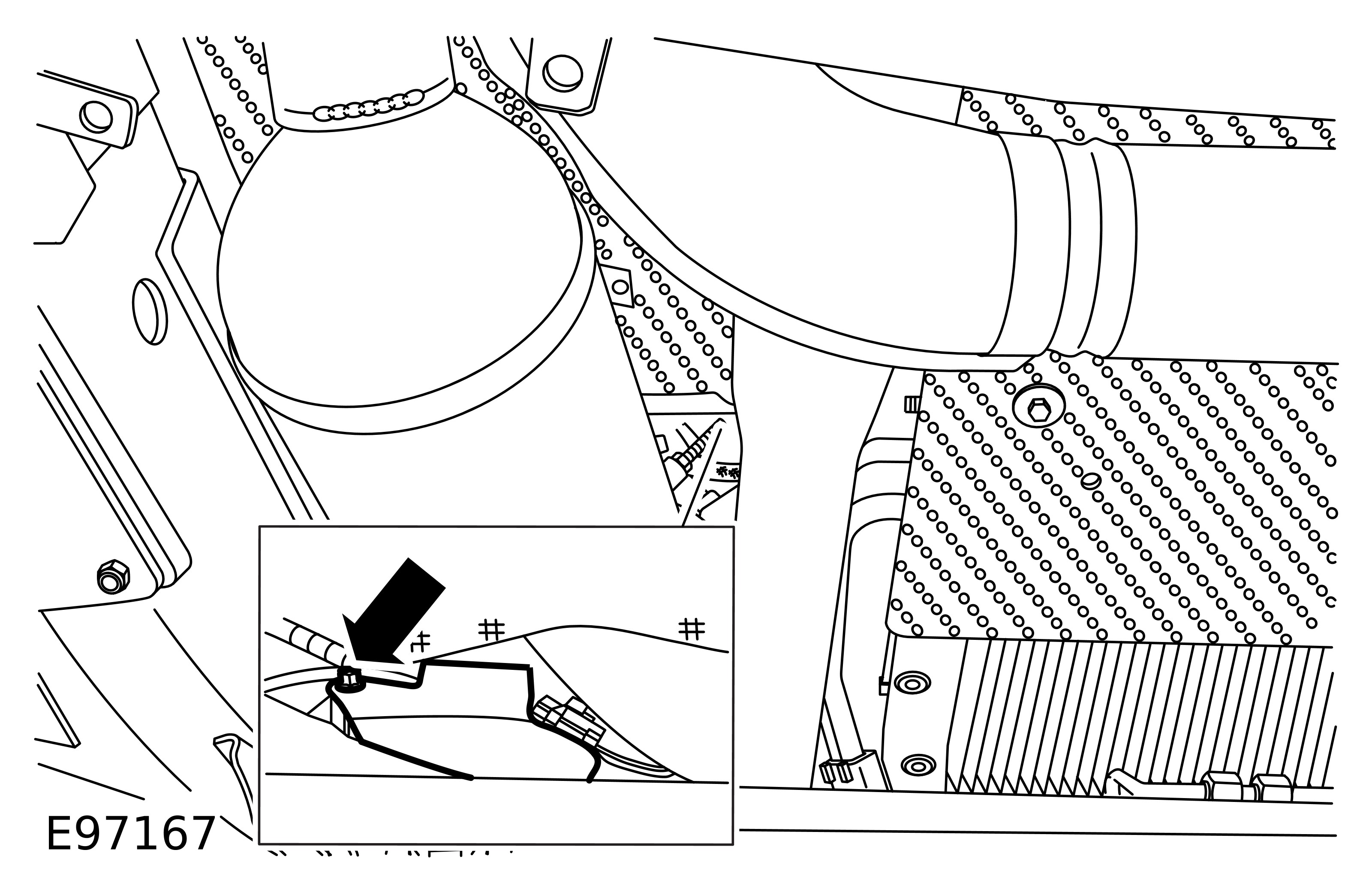 E97167