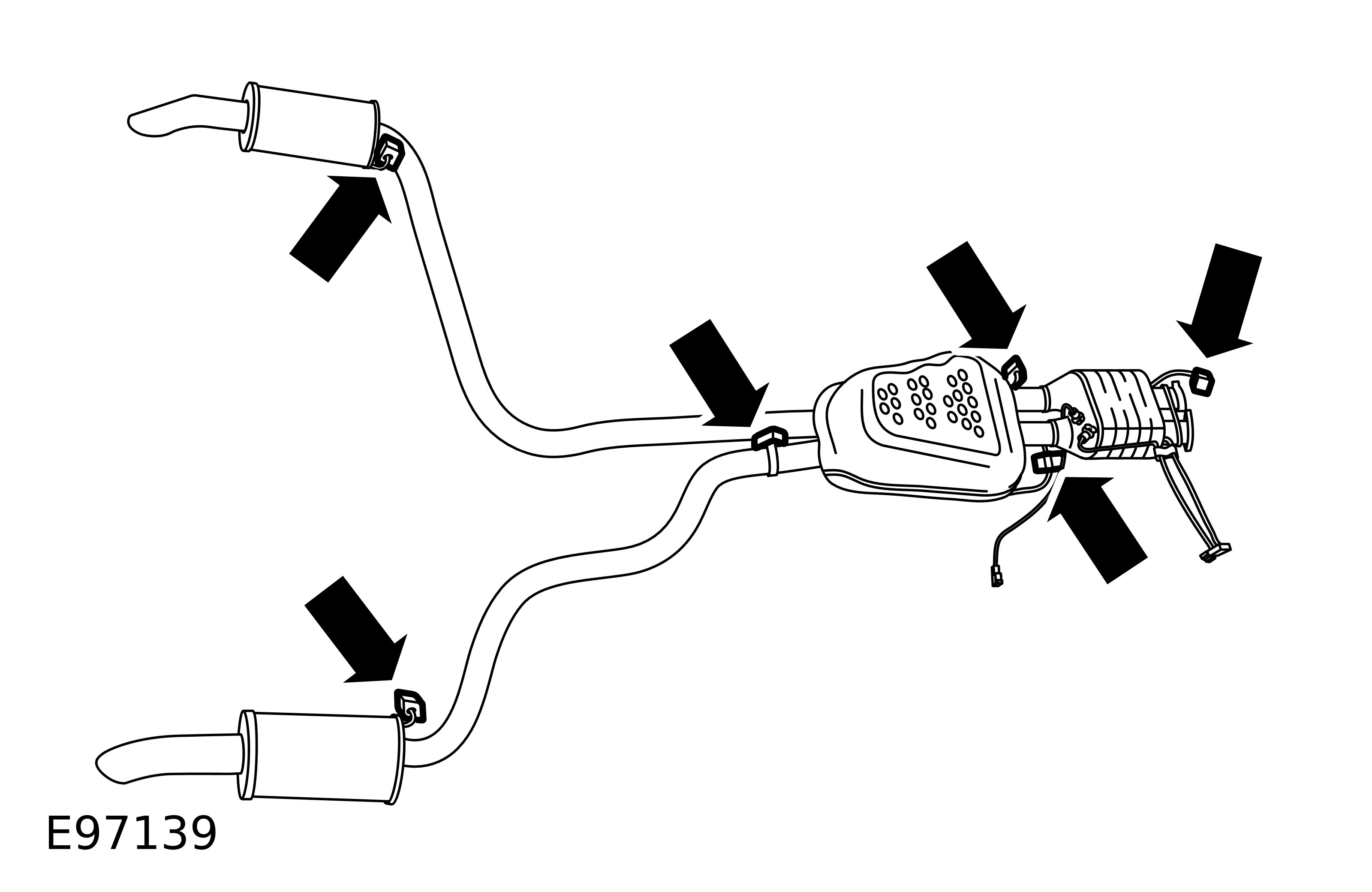 E97139