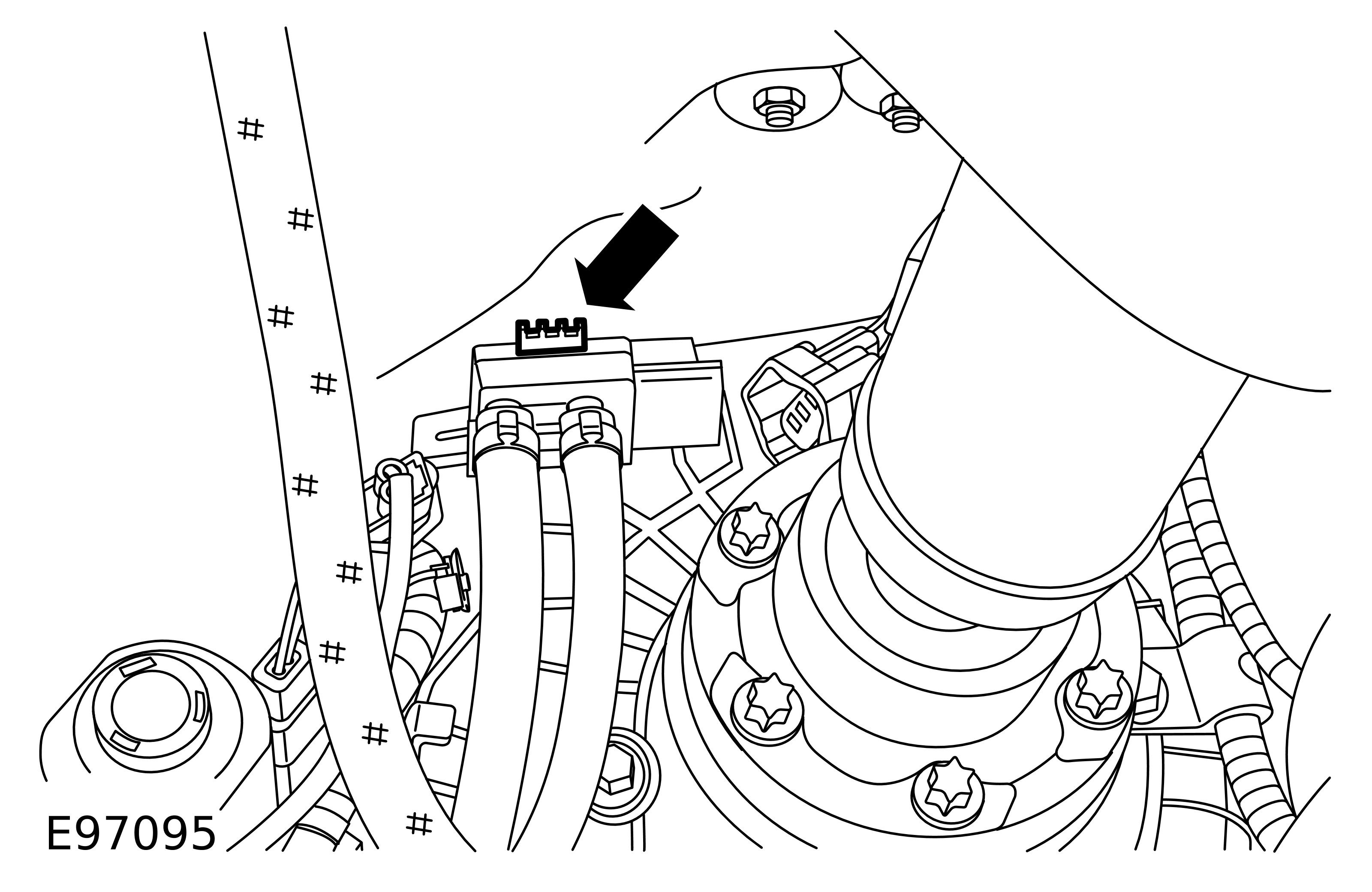 E97095