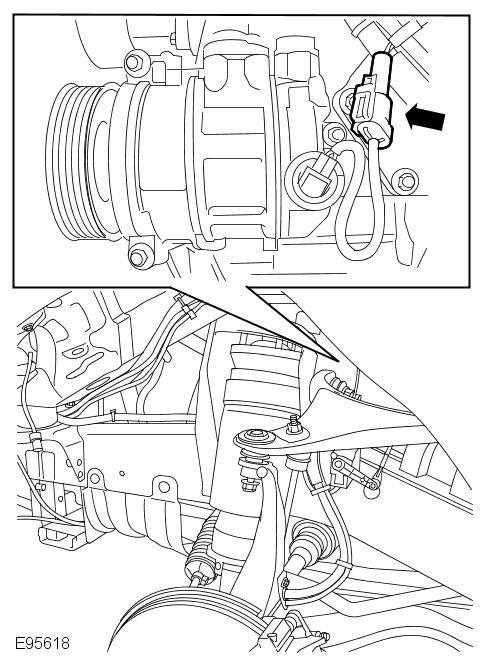 E95618