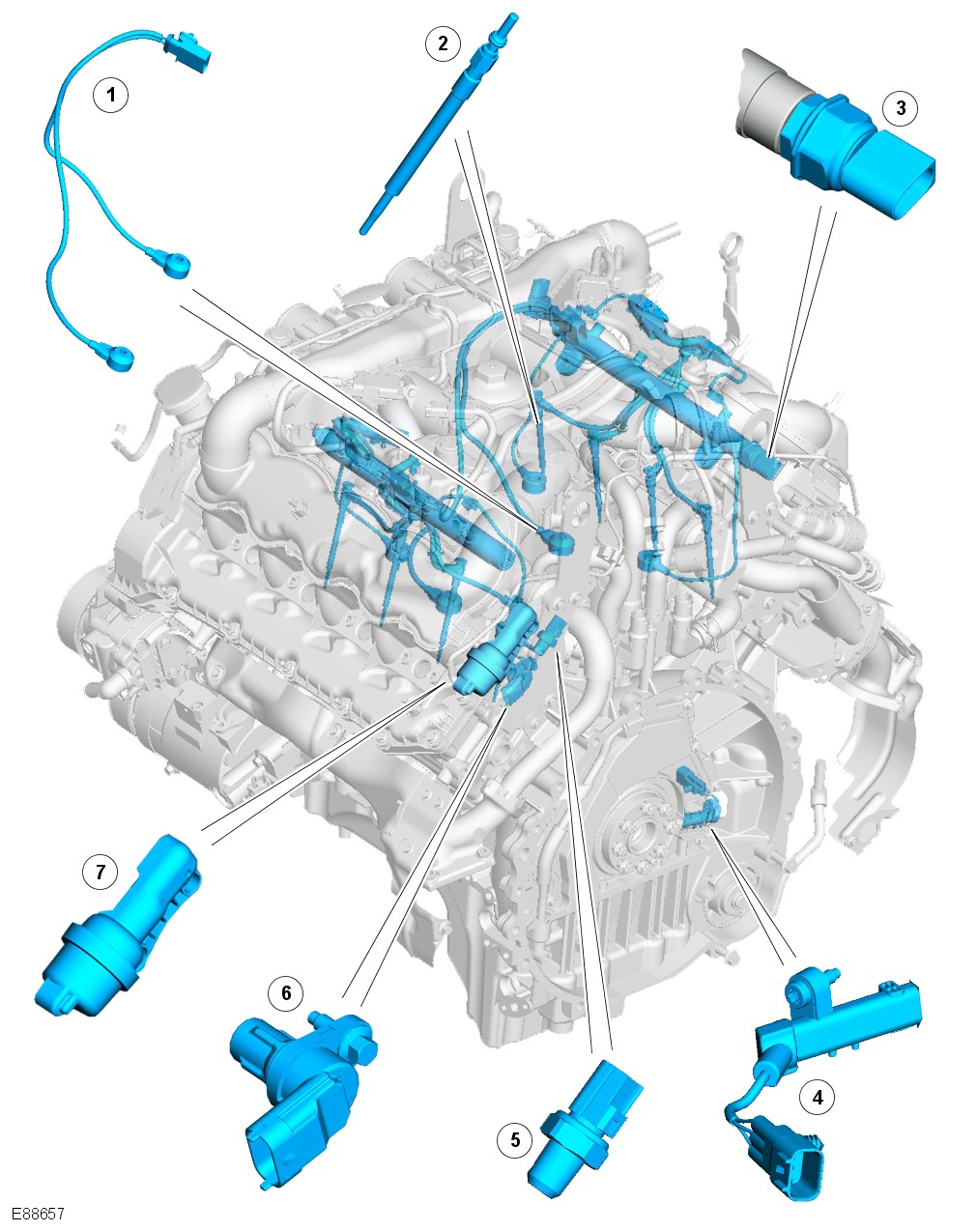 1
2
3
7
6
5
4
E88657