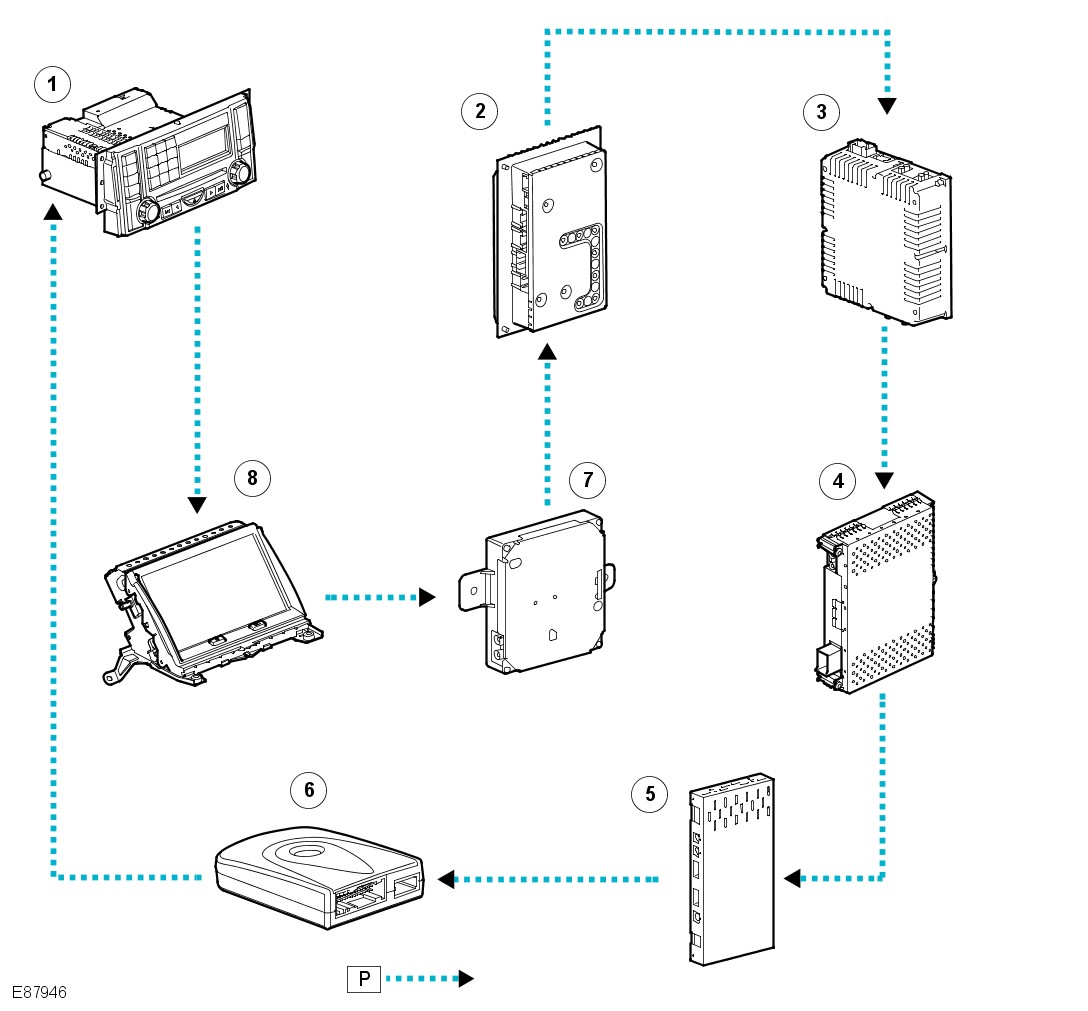 1
2
3
8
7
4
6
5
P
E87946