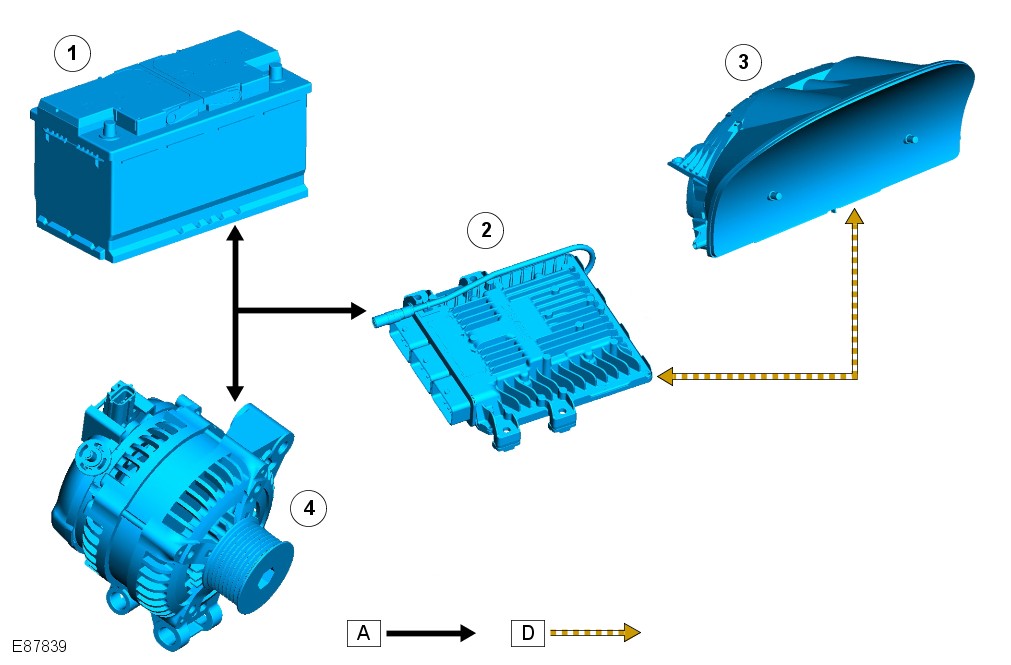 1

3

2

4

E87839

A

D