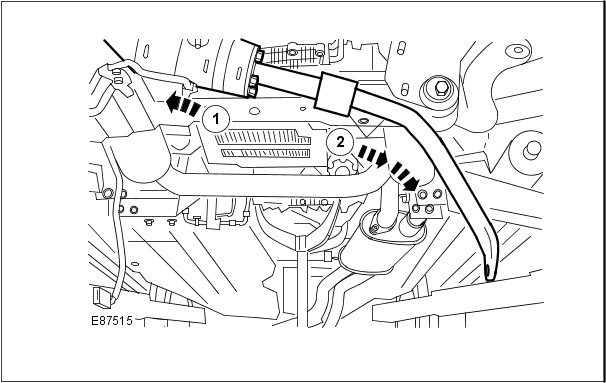 1
2
E87515