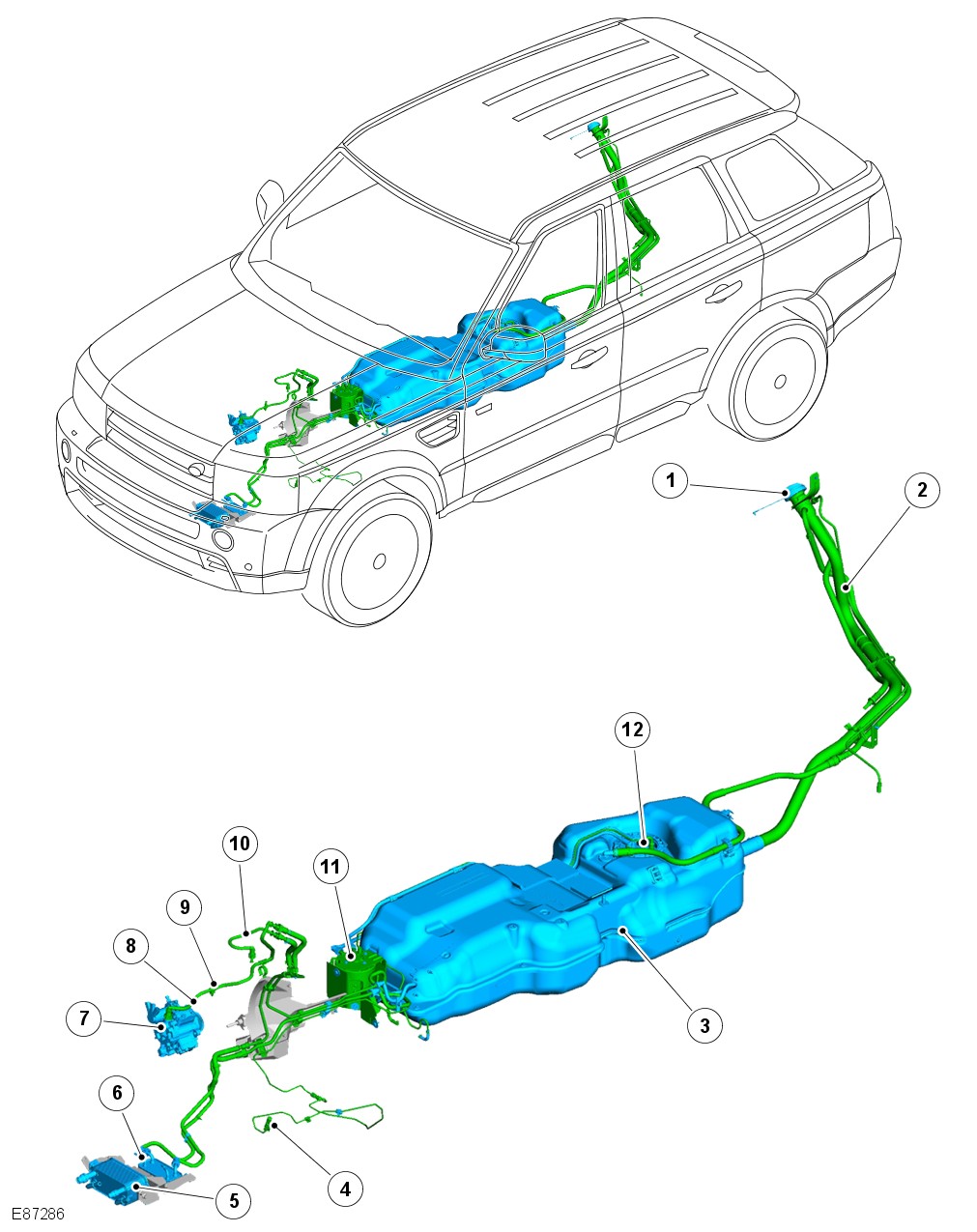 1
2
12
10
11
9
8
7
3
6
4
5
E87286