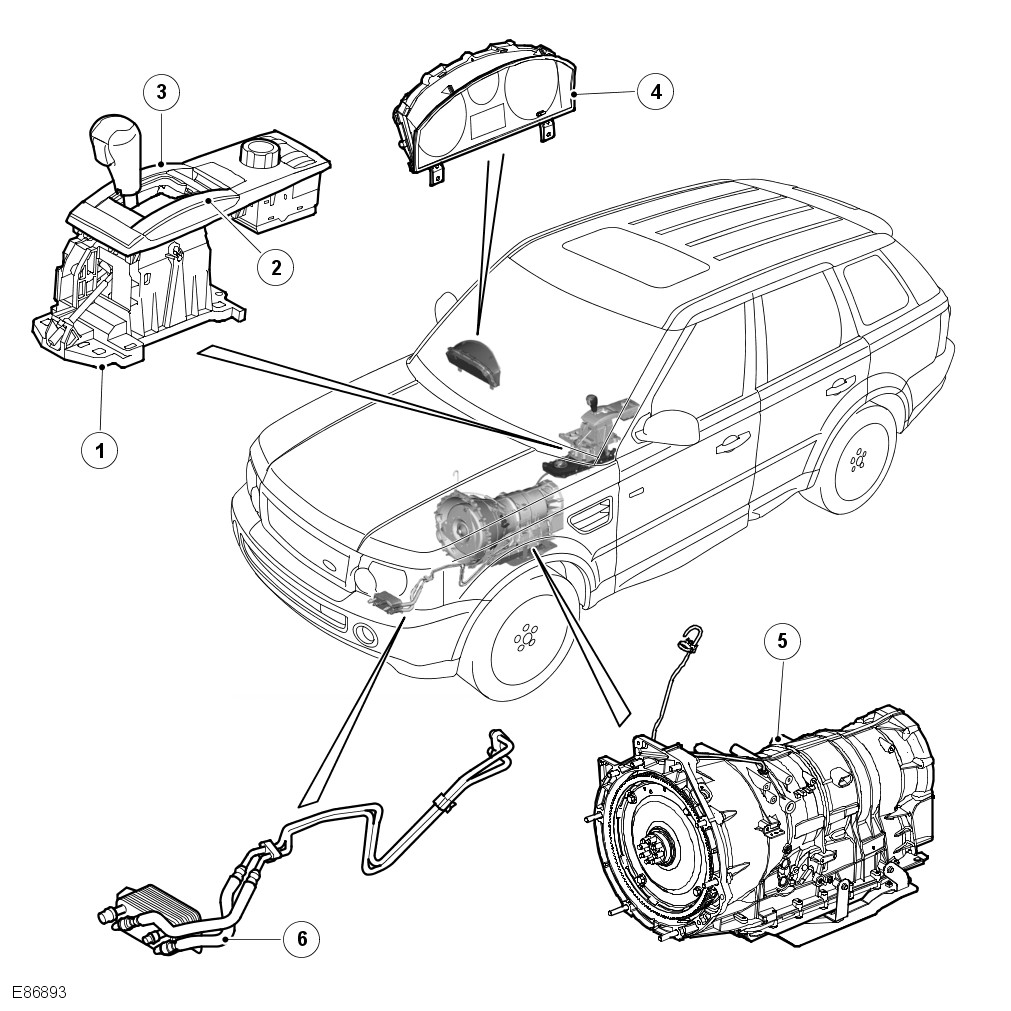 3
4
2
1
5
6
E86893