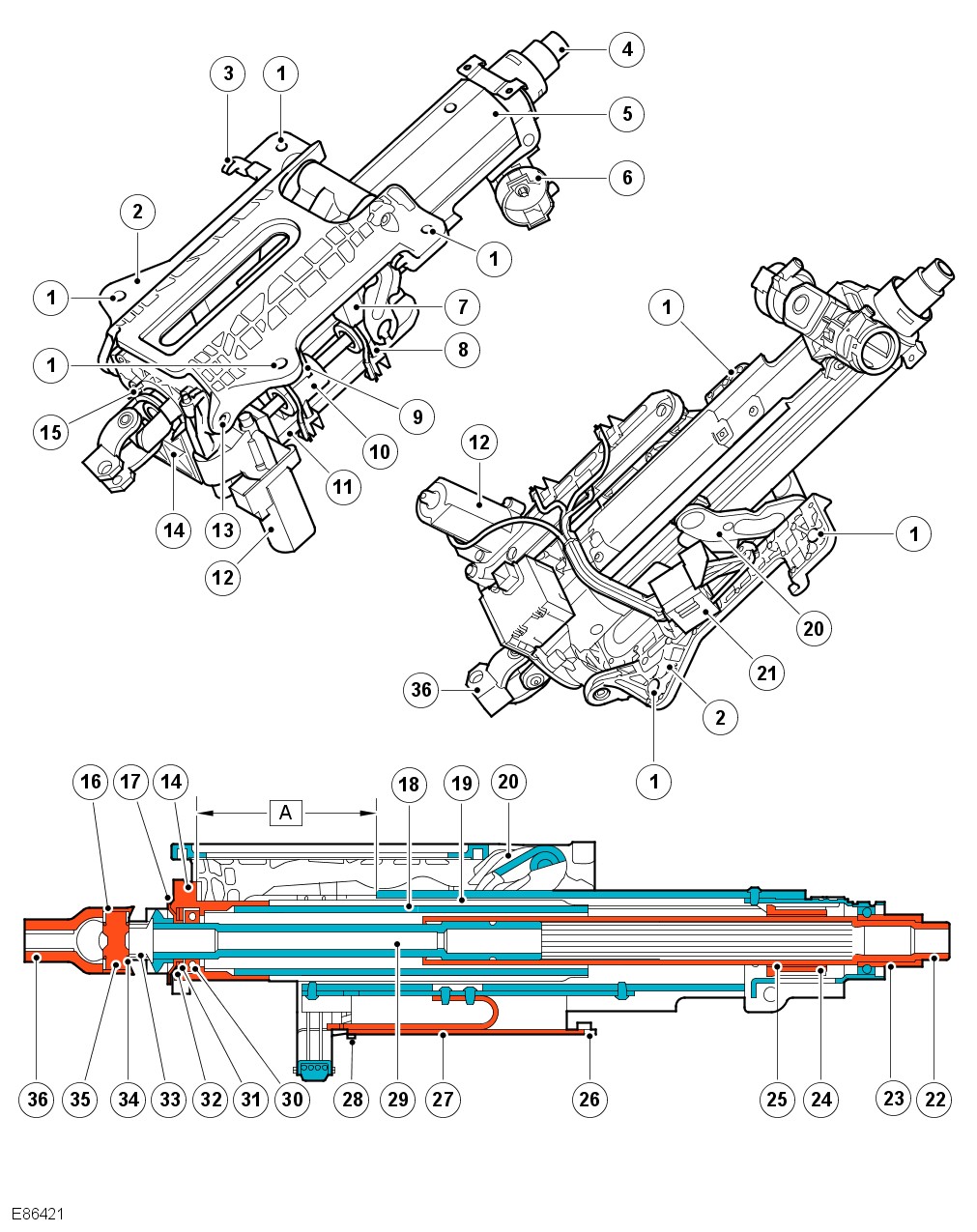 3
1
4
5
6
2
1
1
7
8
1
9
15
10
11
14
13
12
1
12
1
20
21
36
2
1
16
17
14
A
18
19
20
36
35
34
33
32
31
30
28
29
27
26
25
24
23
22
E86421