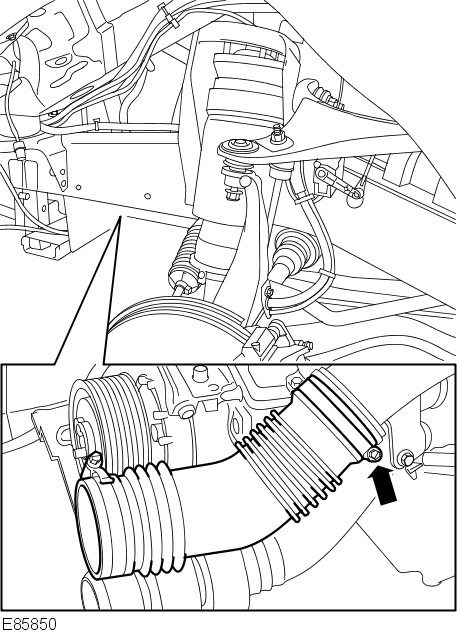 E85850