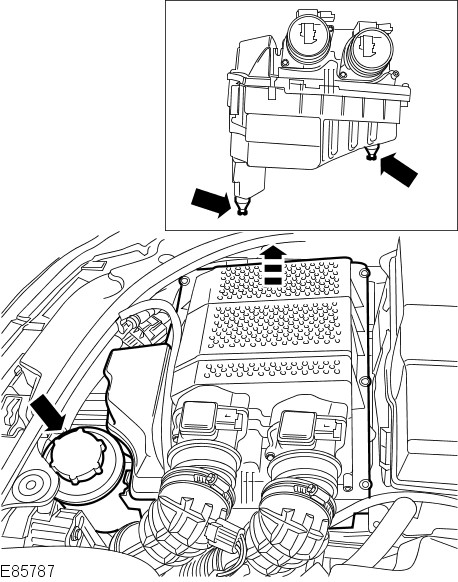 E85787