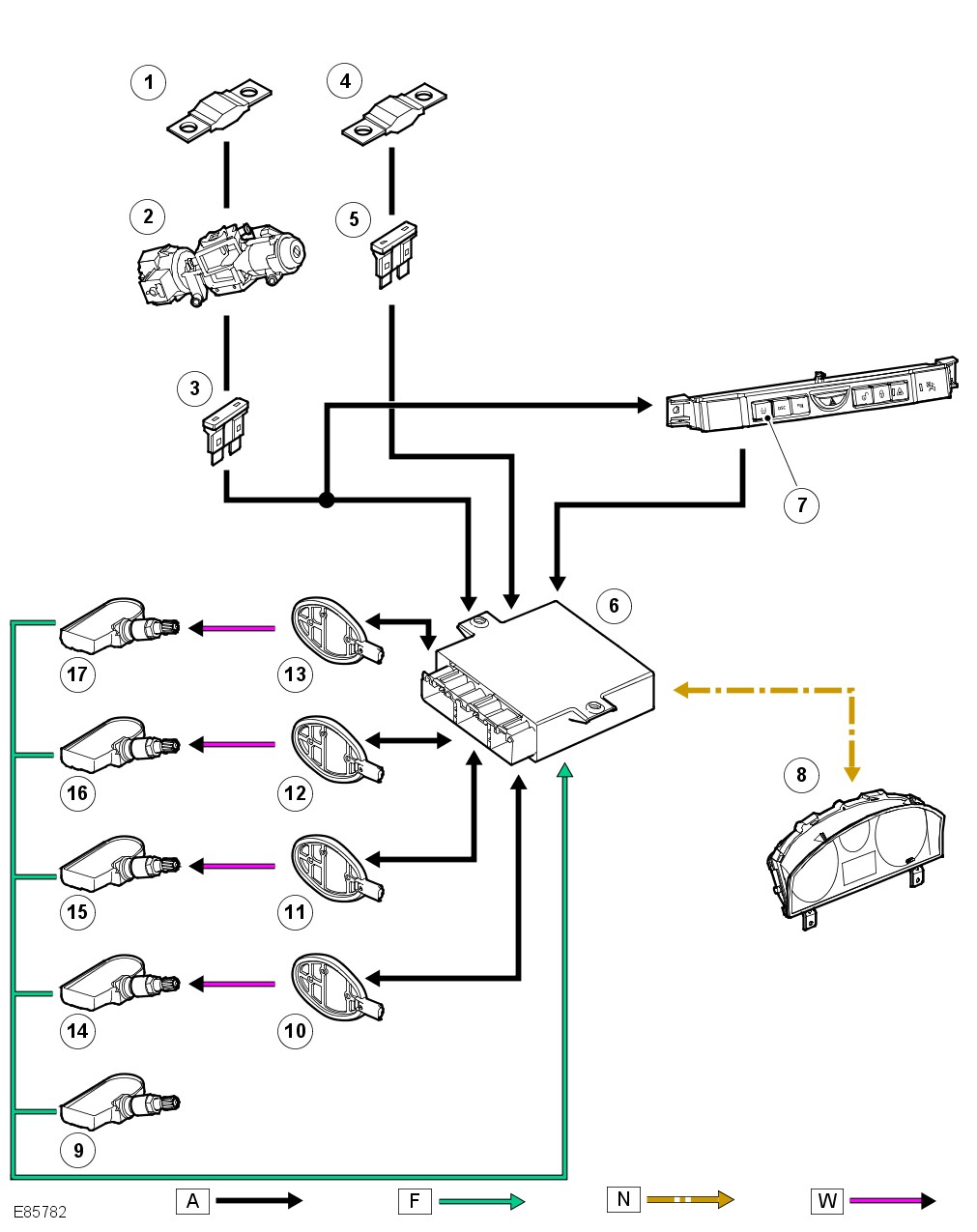 1
4
2
5
3
7
6
17
13
16
12
8
15
11
14
10
9
E85782
A
F
N
W