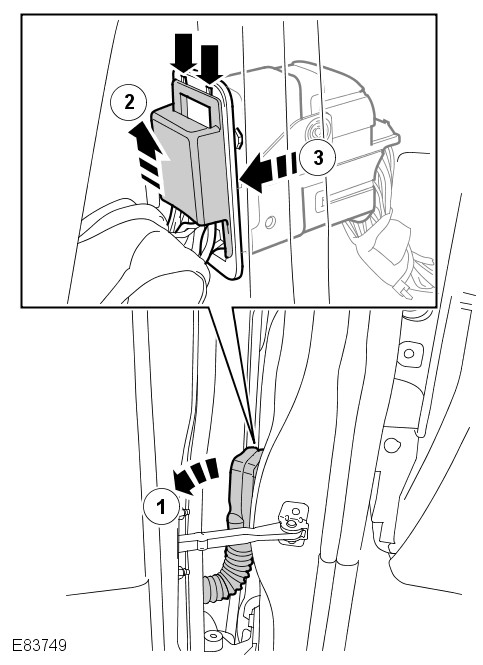 2
3
1
E83749