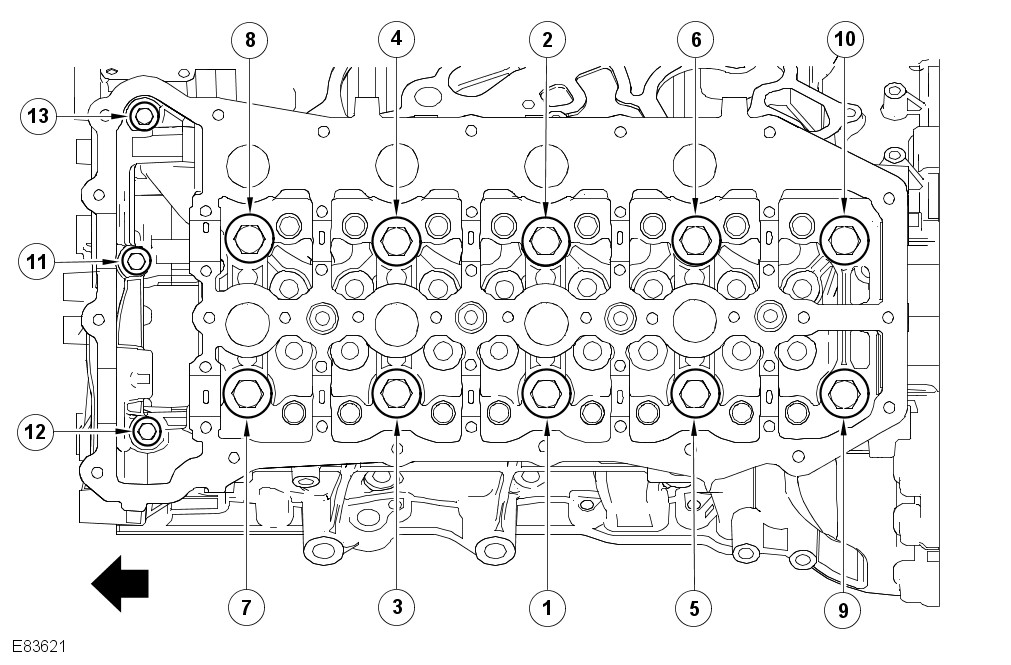 8
4
2
6
10
13
11
12
7
3
1
5
9
E83621