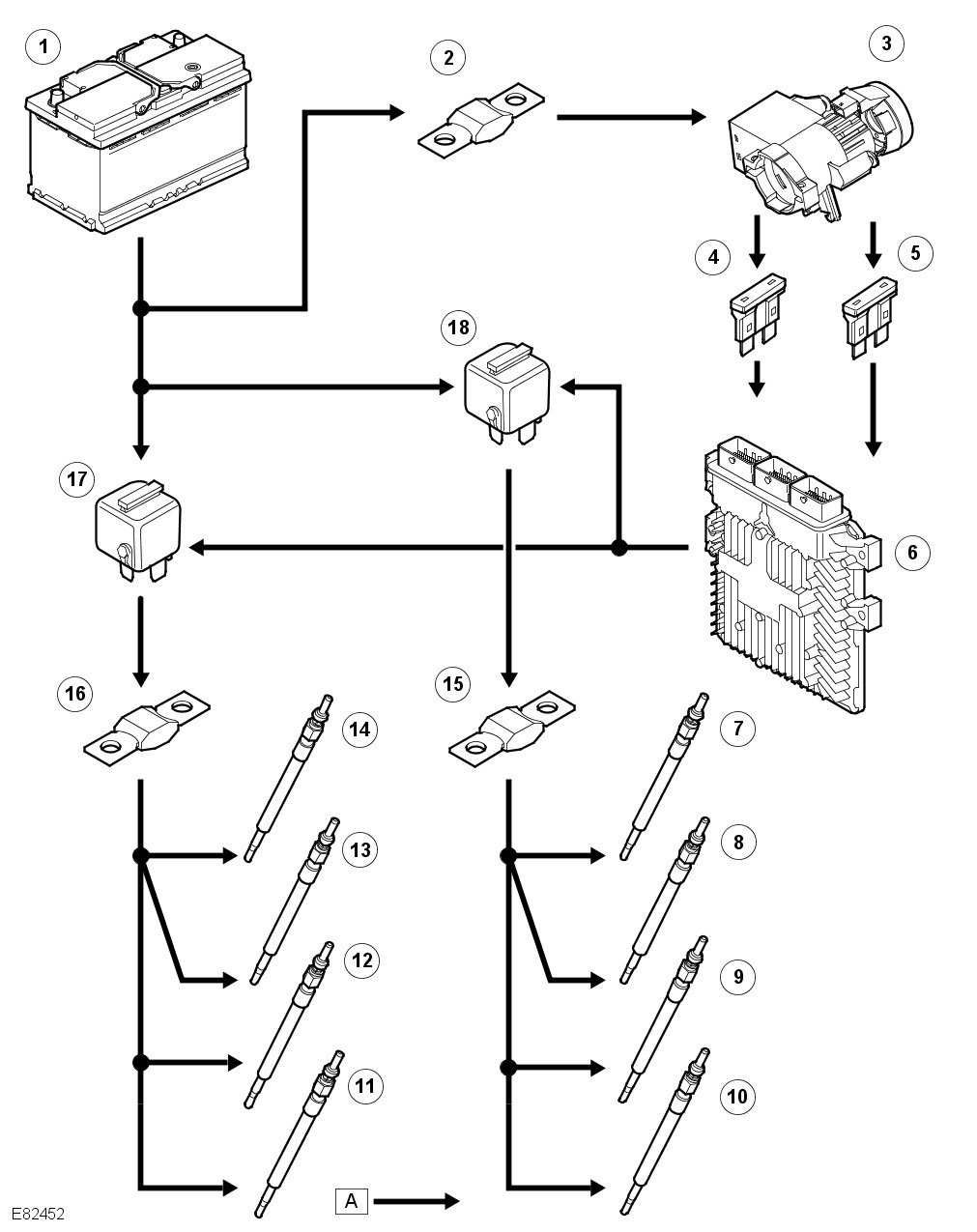 1
2
3
4
5
18
17
6
16
15
14
7
13
8
12
9
11
10
A
E82452