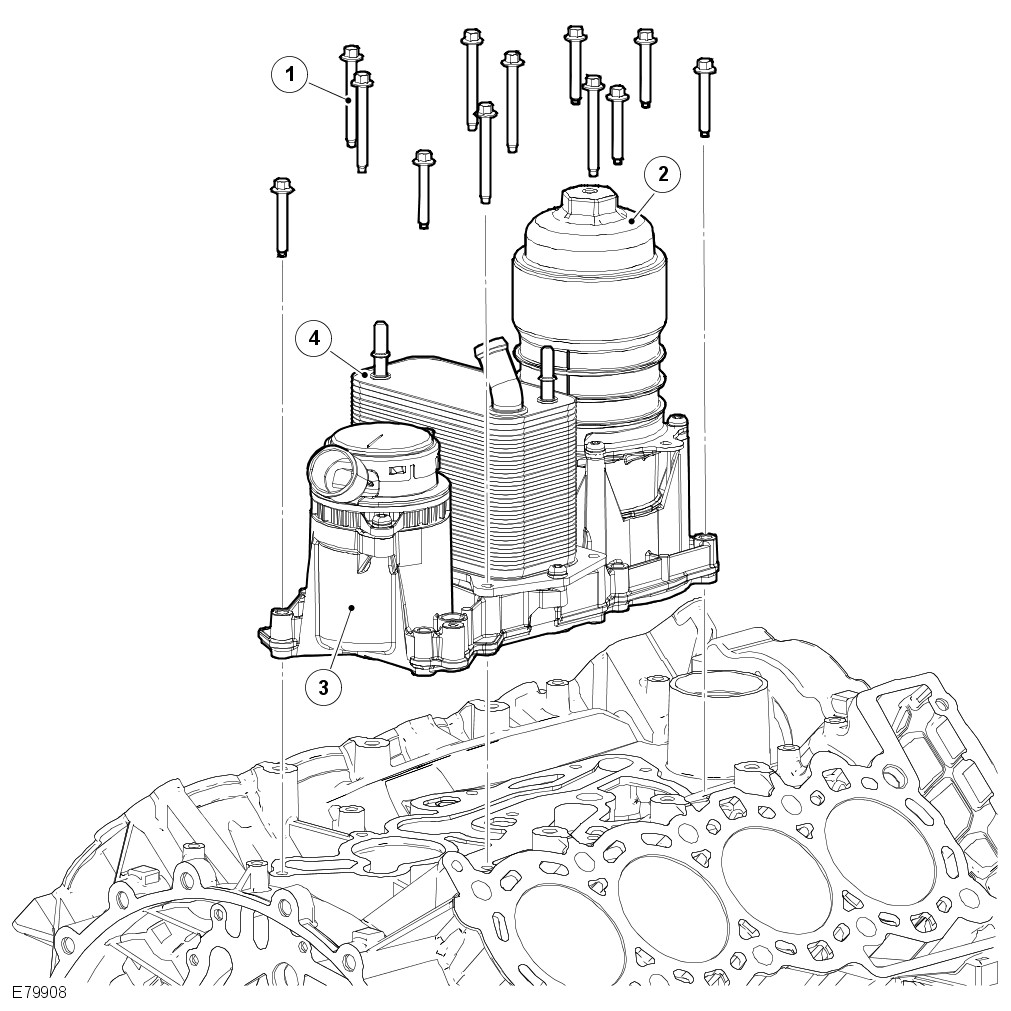 1
2
4
3
E79908