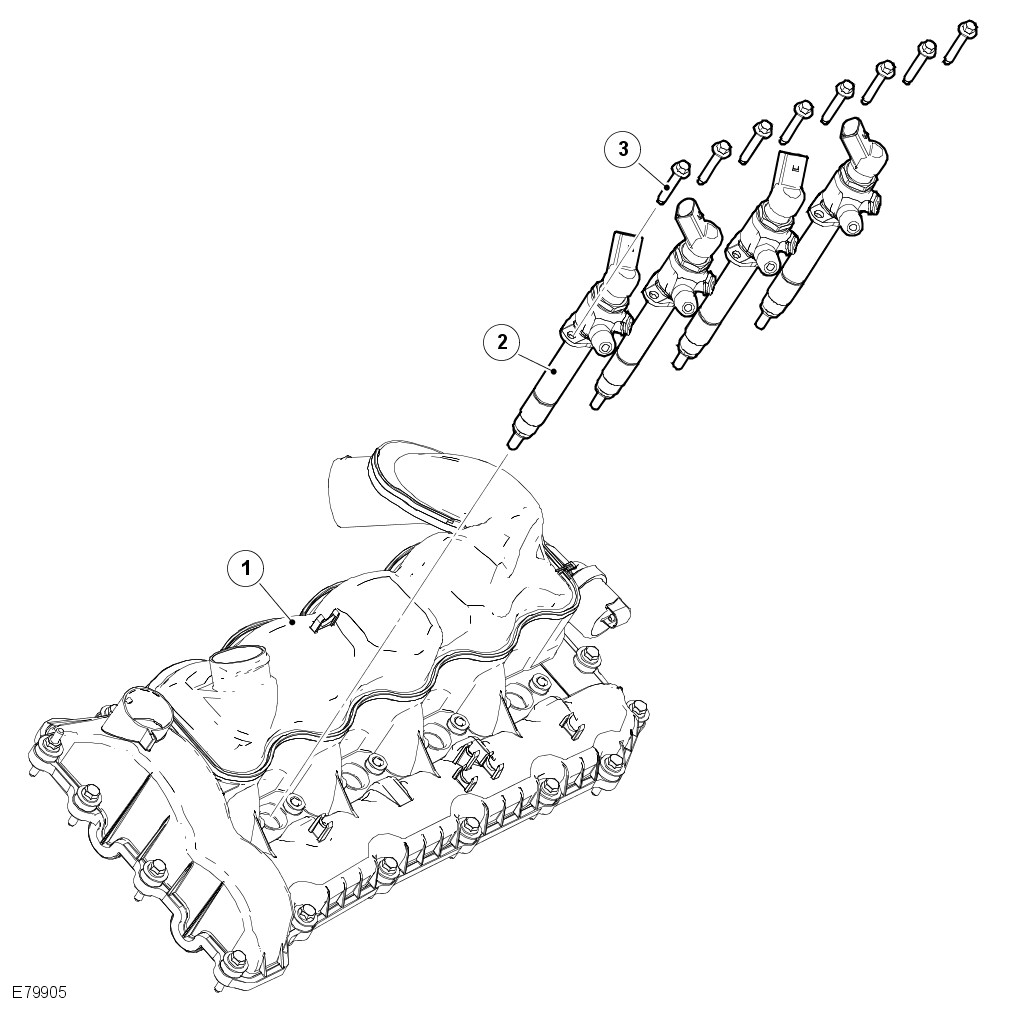 3
2
1
E79905