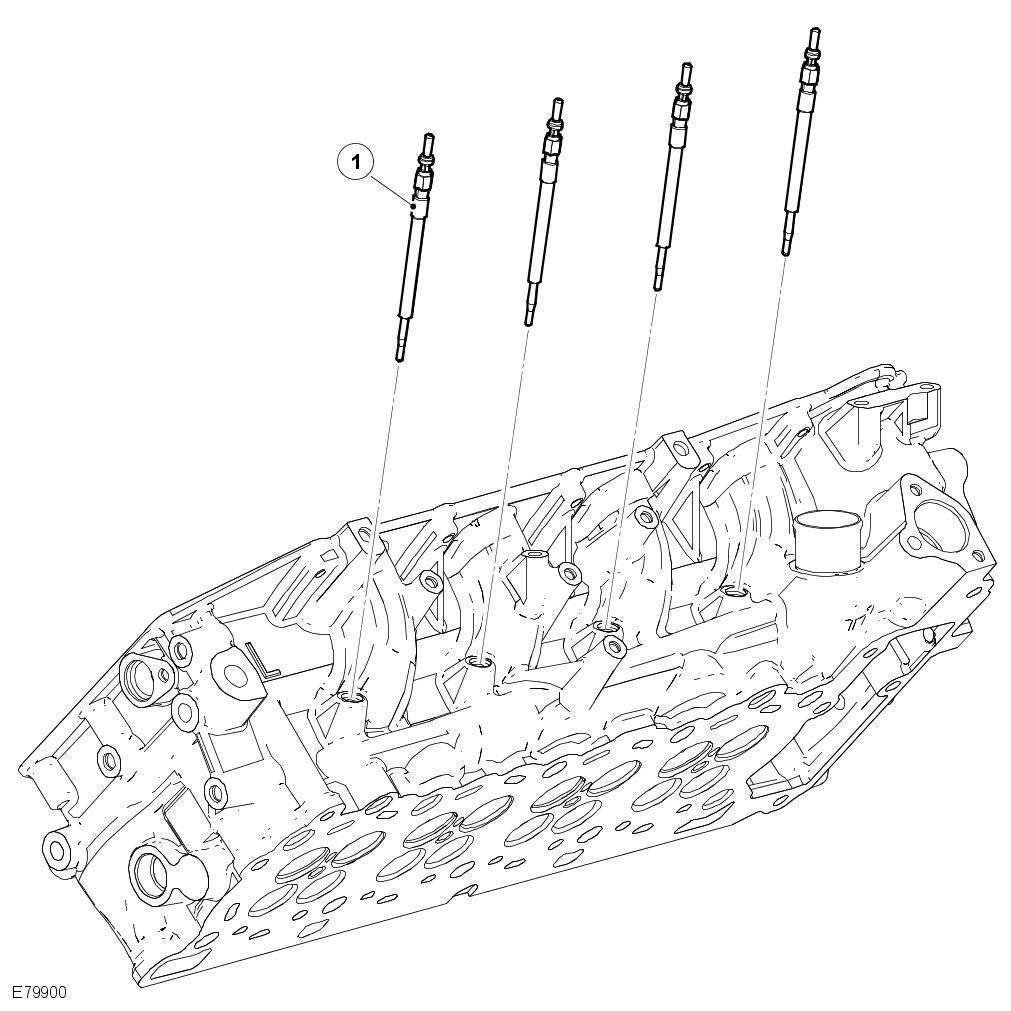 1

E79900