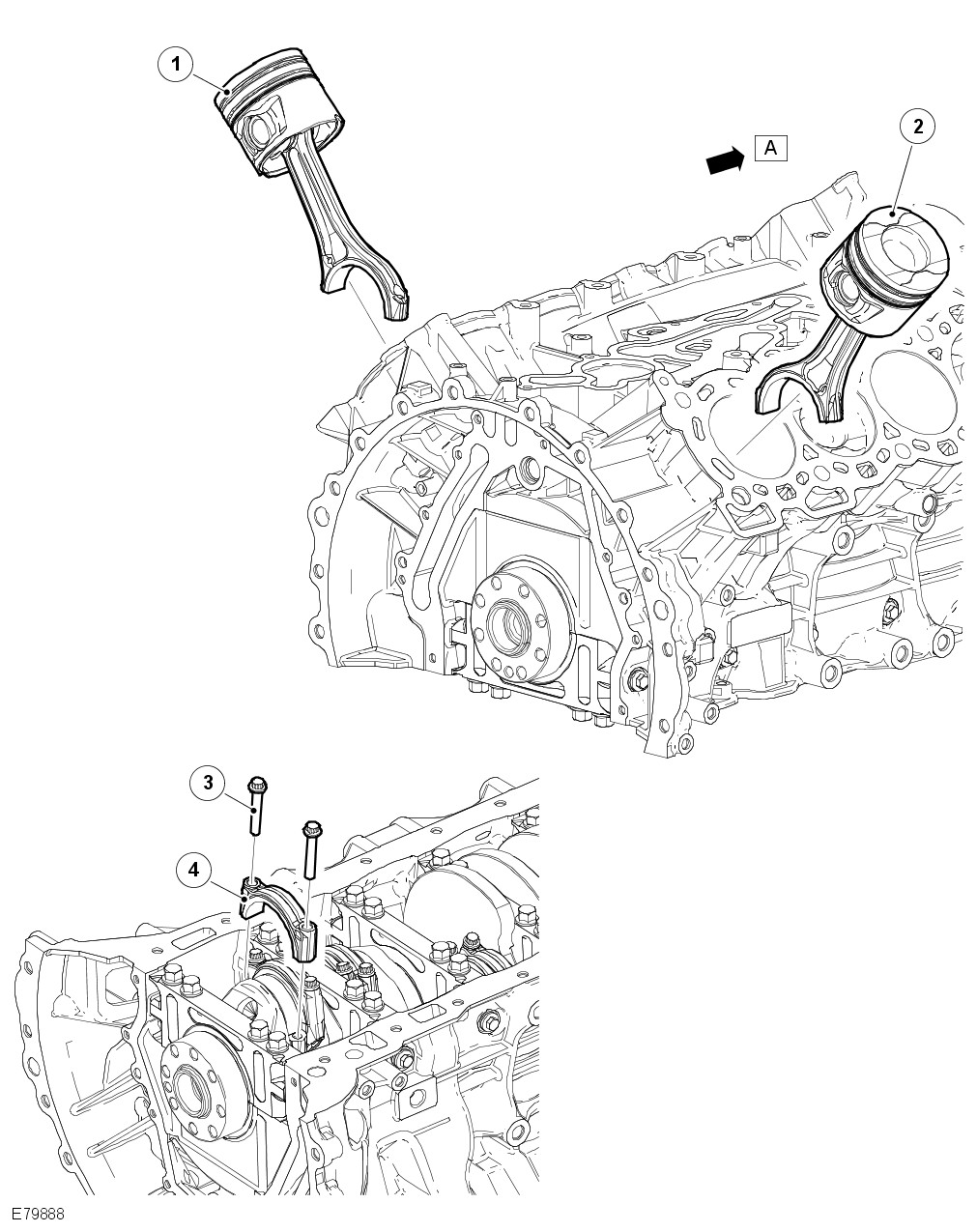 1

A

2

3

4

E79888