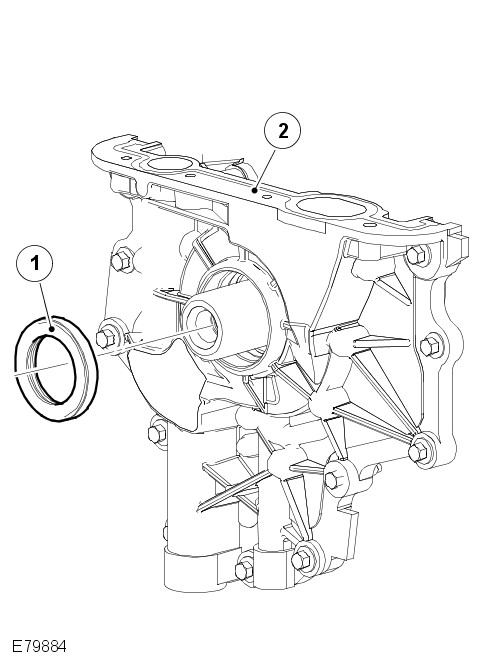 2

1

E79884