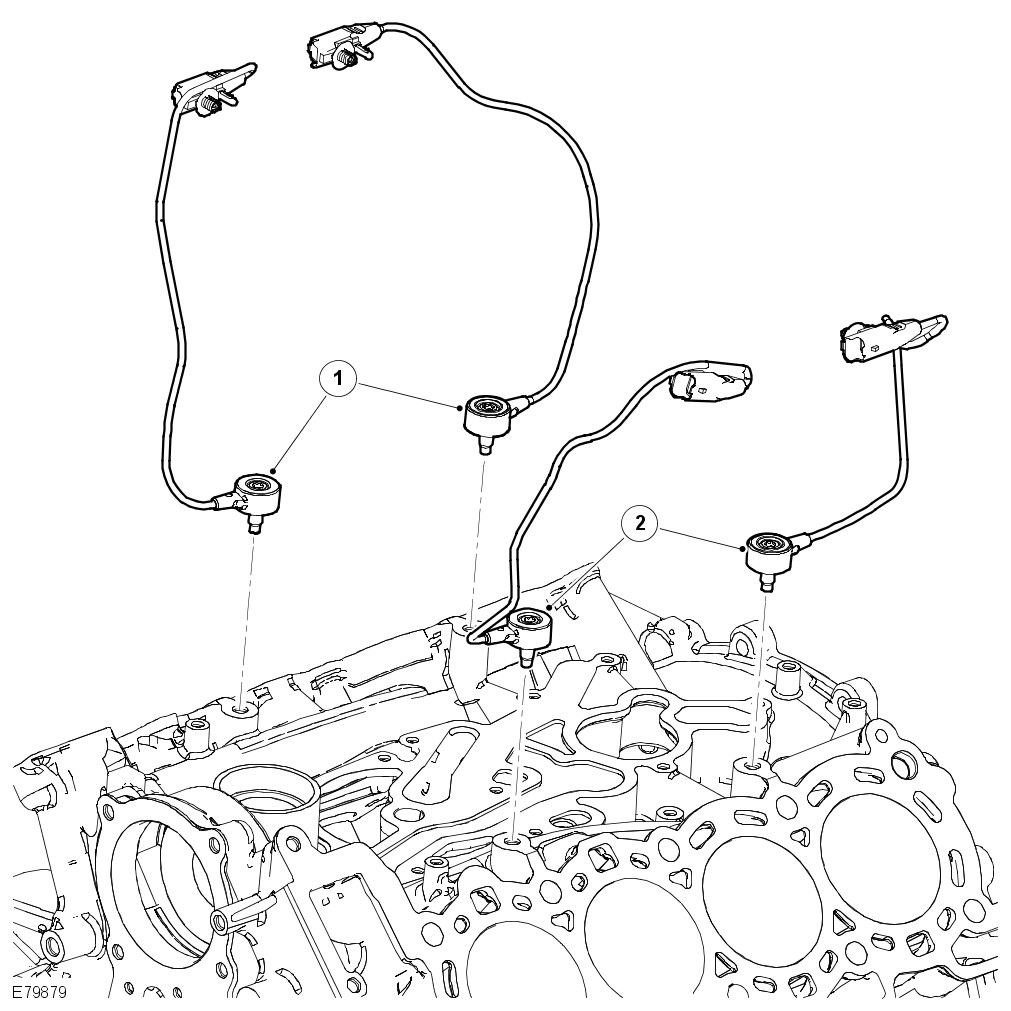 1
2
E79879