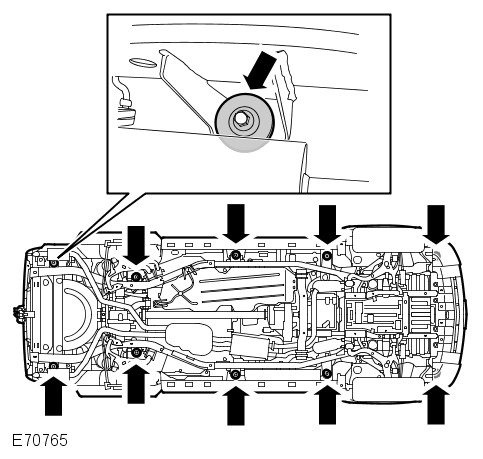 E70765