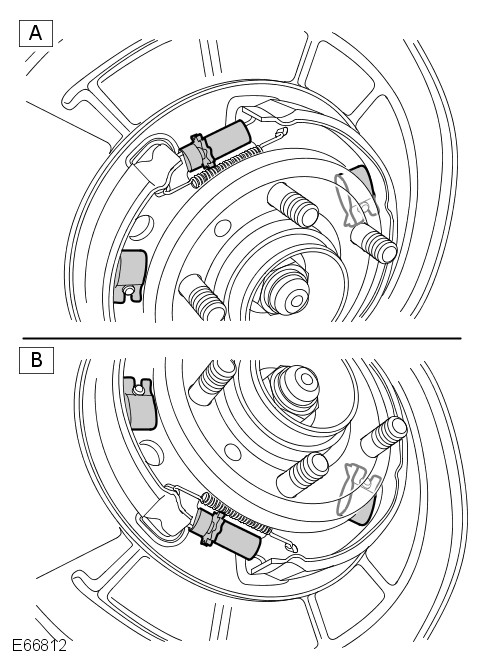 A

B

E66812