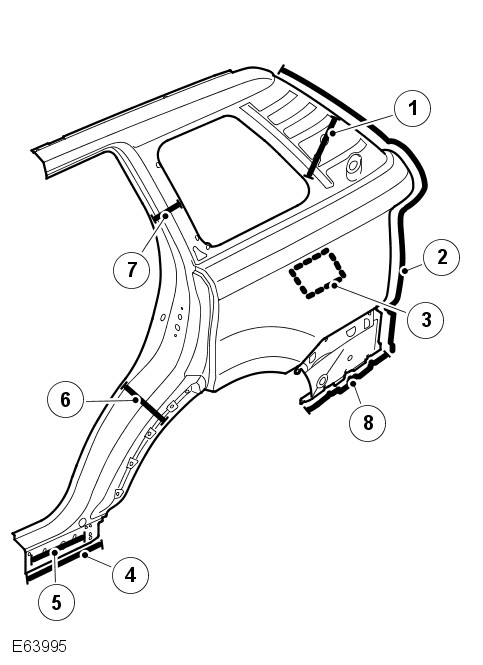 1
2
7
3
6
8
4
5
E63995