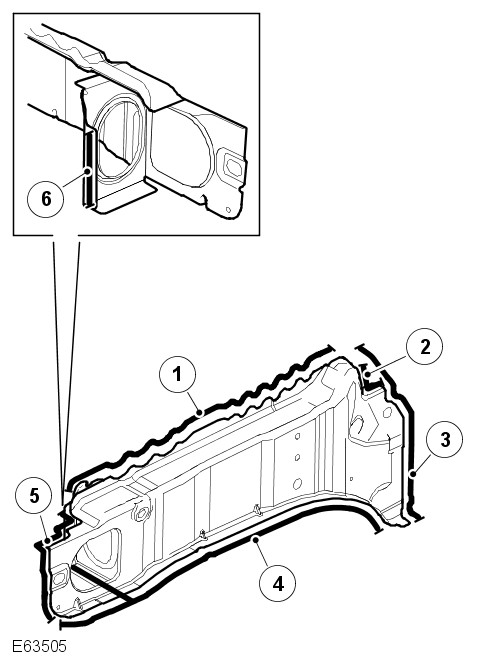 6
1
2
3
5
4
E63505