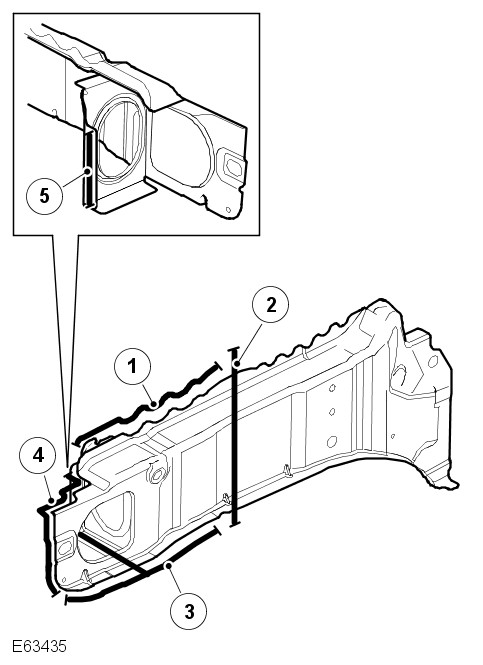 5
2
1
4
3
E63435