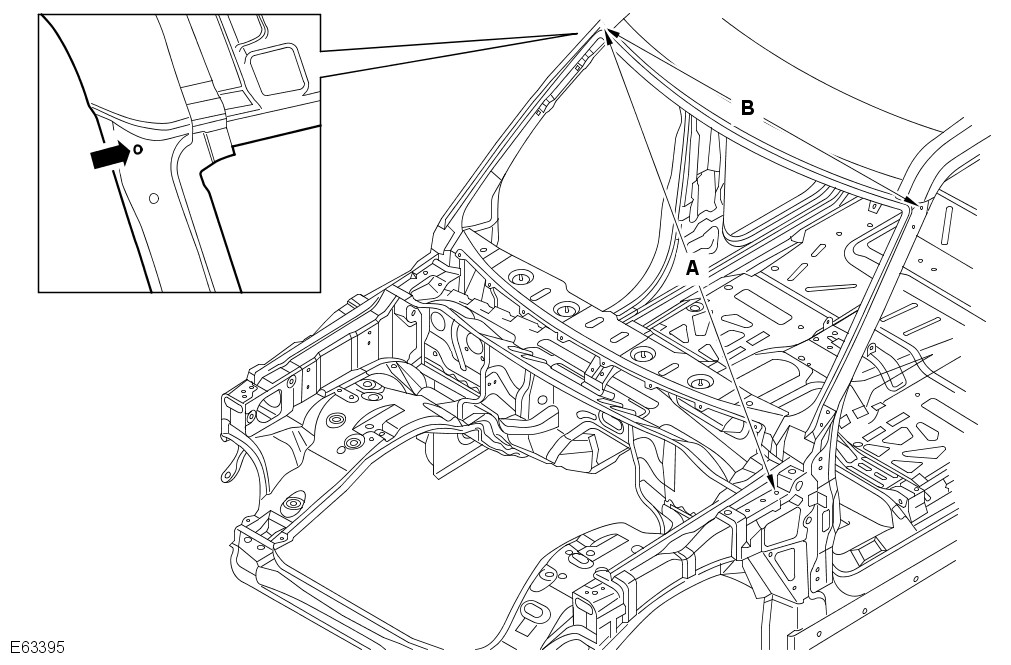 B

A

E63395