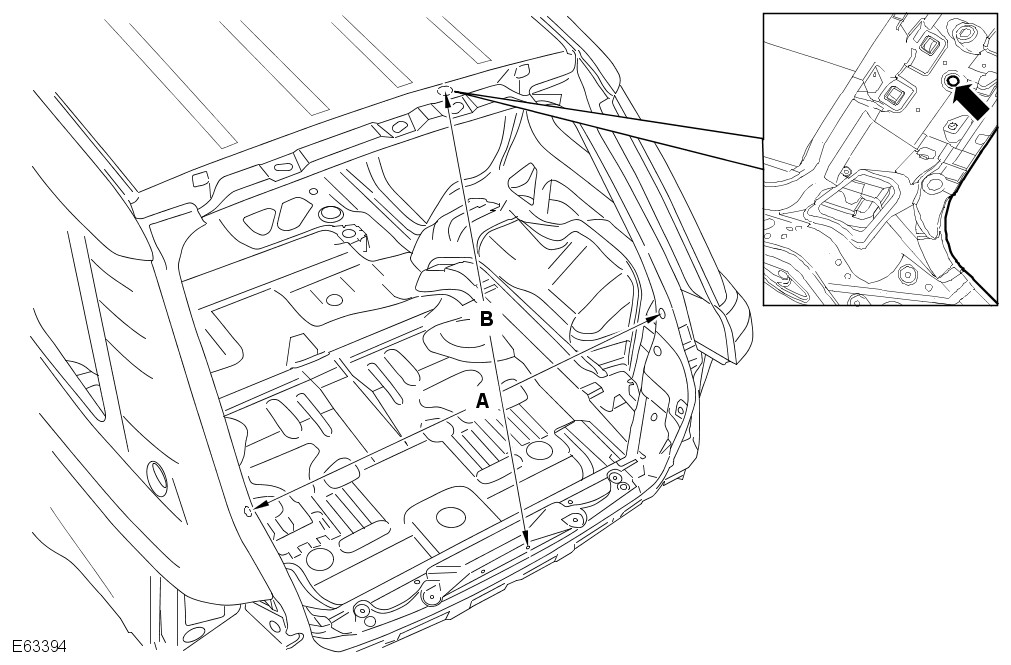 B

A

E63394