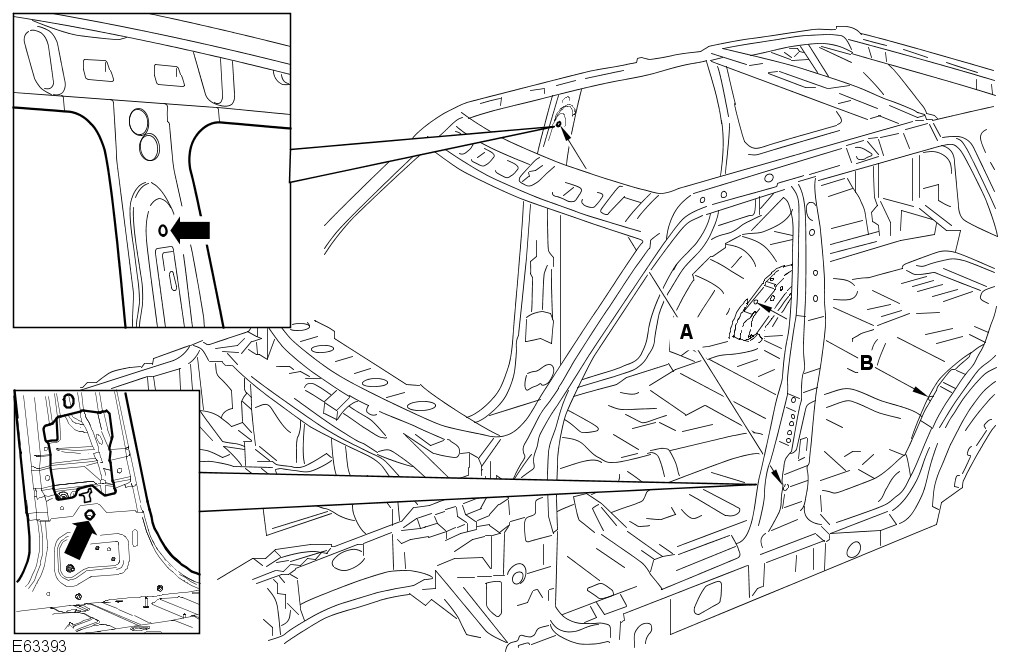 A

B

E63393