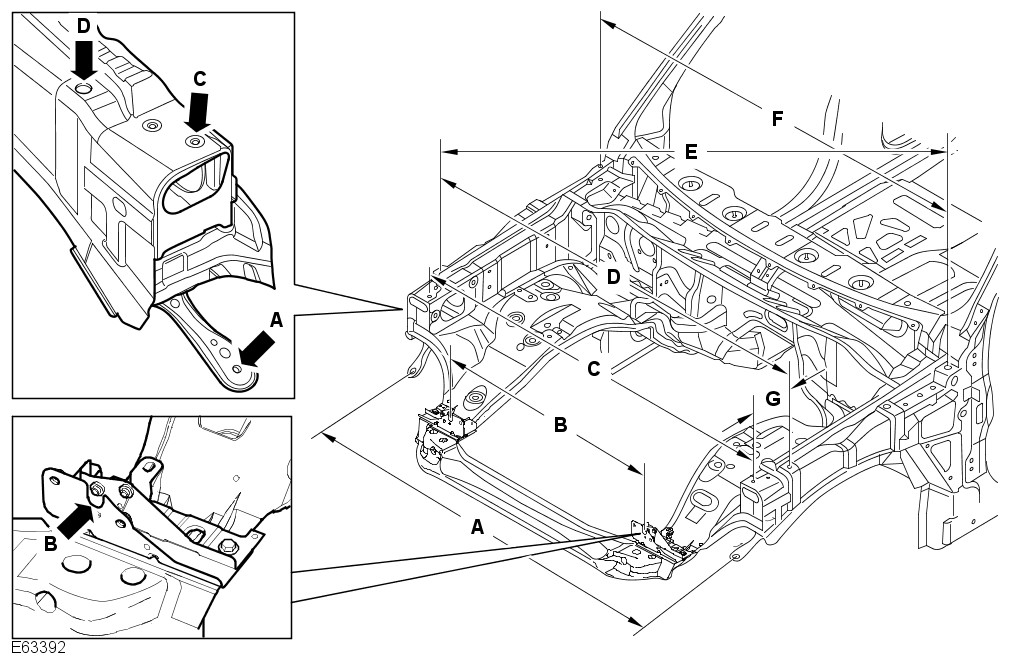 D
C
A
B
F
E
D
C
G
B
A
E63392