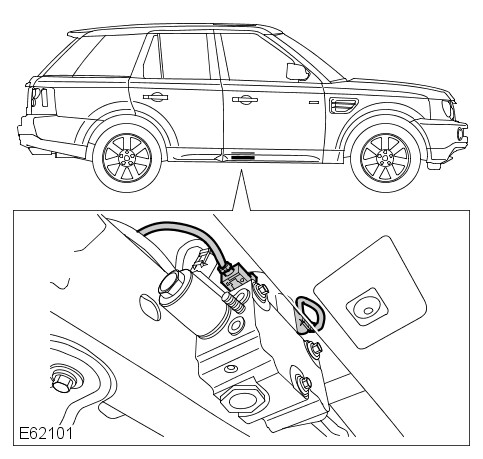 E62101