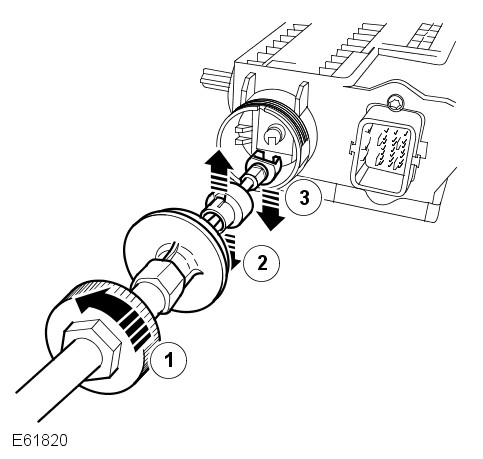 3

2

1

E61820