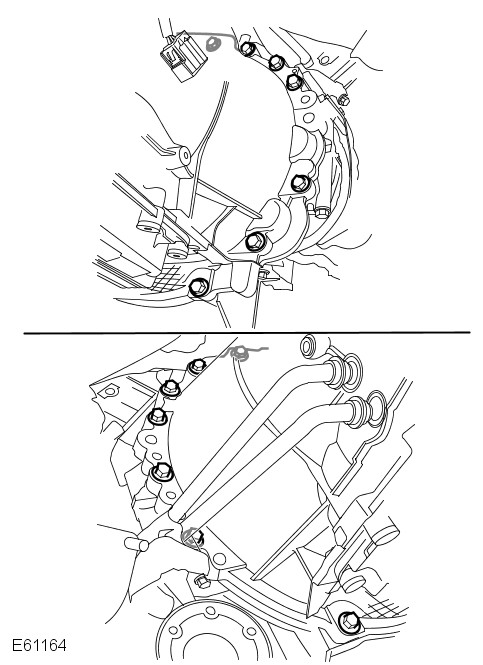 E61164