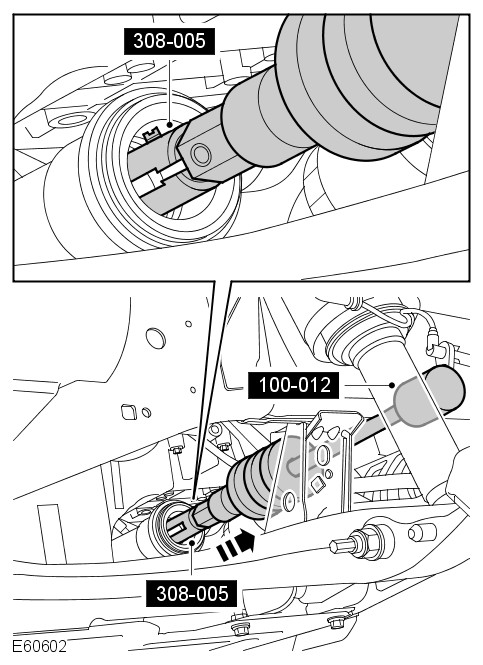 308-005

100-012

308-005

E60602