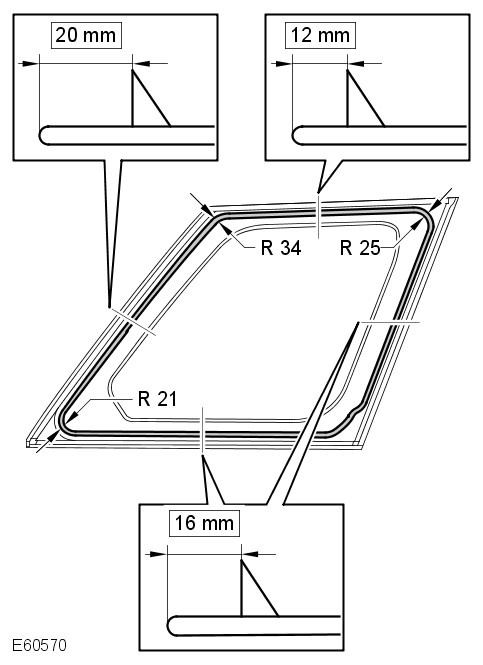 20 mm

12 mm

R 34

R 25

R 21

16 mm

E60570