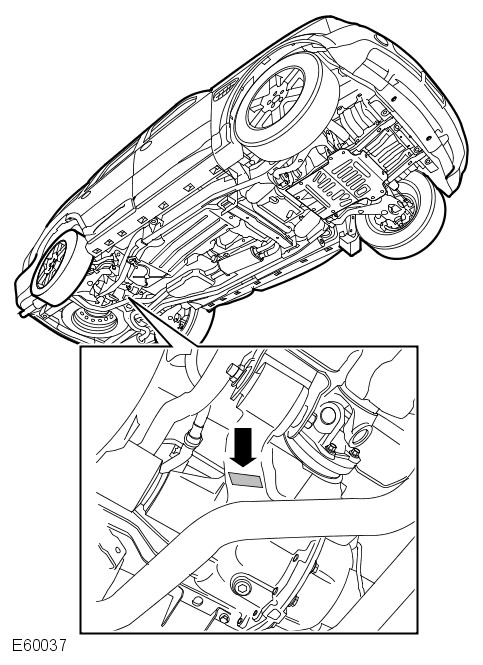 E60037