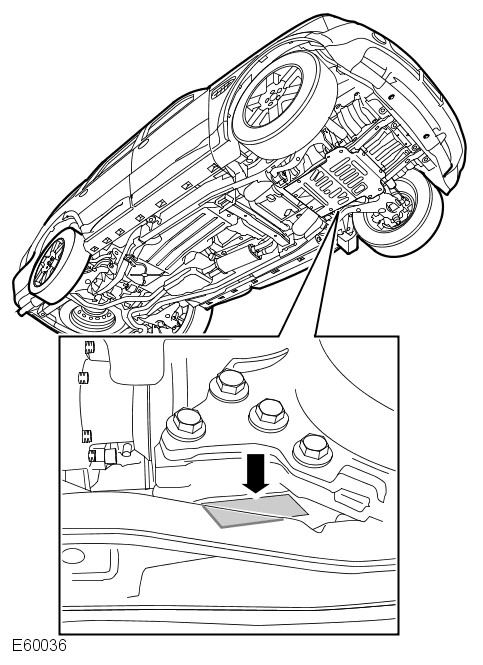 E60036