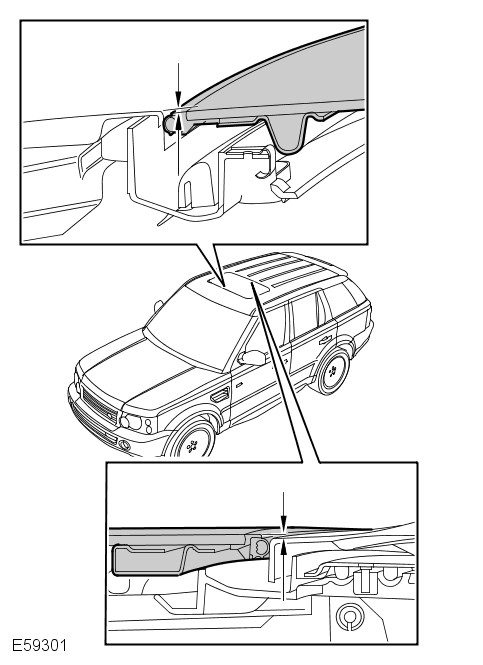 E59301