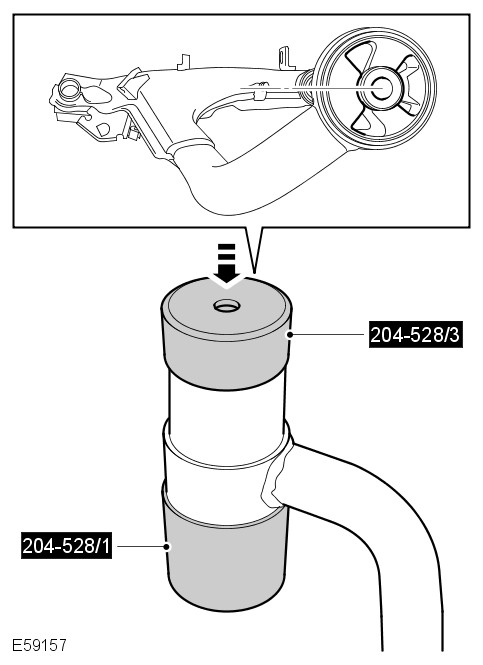 204-528/3

204-528/1

E59157