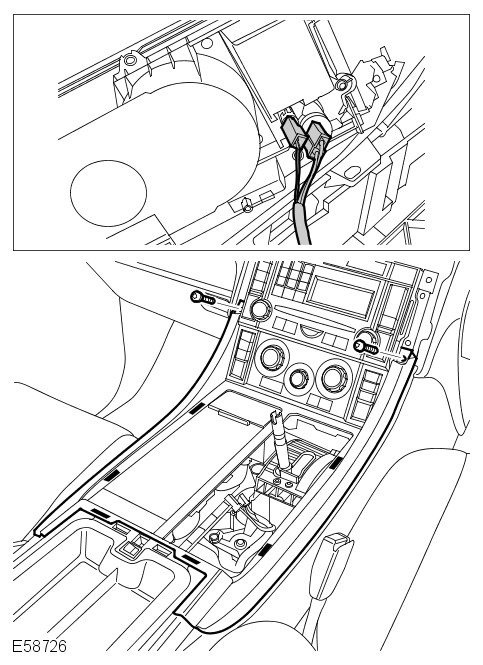 E58726