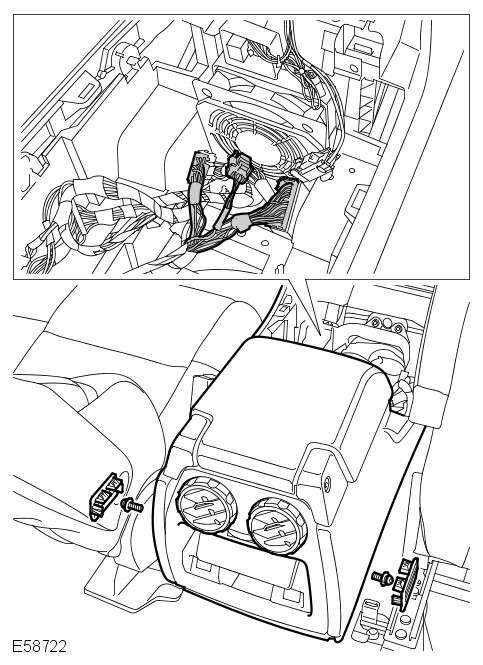 E58722