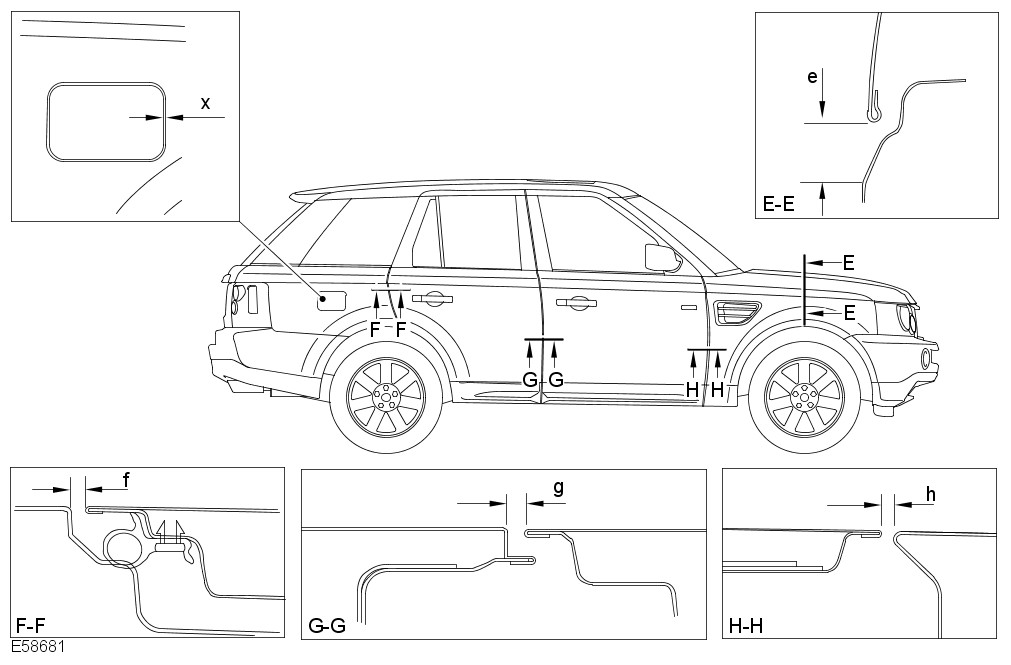 x

e

E-E

E

E

F F

G G

H H

f

F-F

g

G-G

h

H-H

E58681