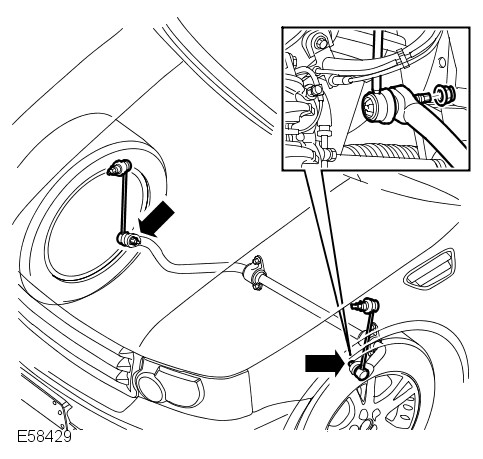 E58429