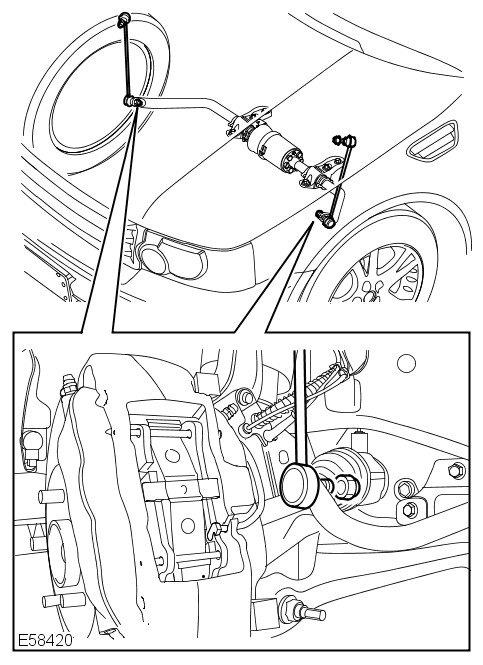 E58420