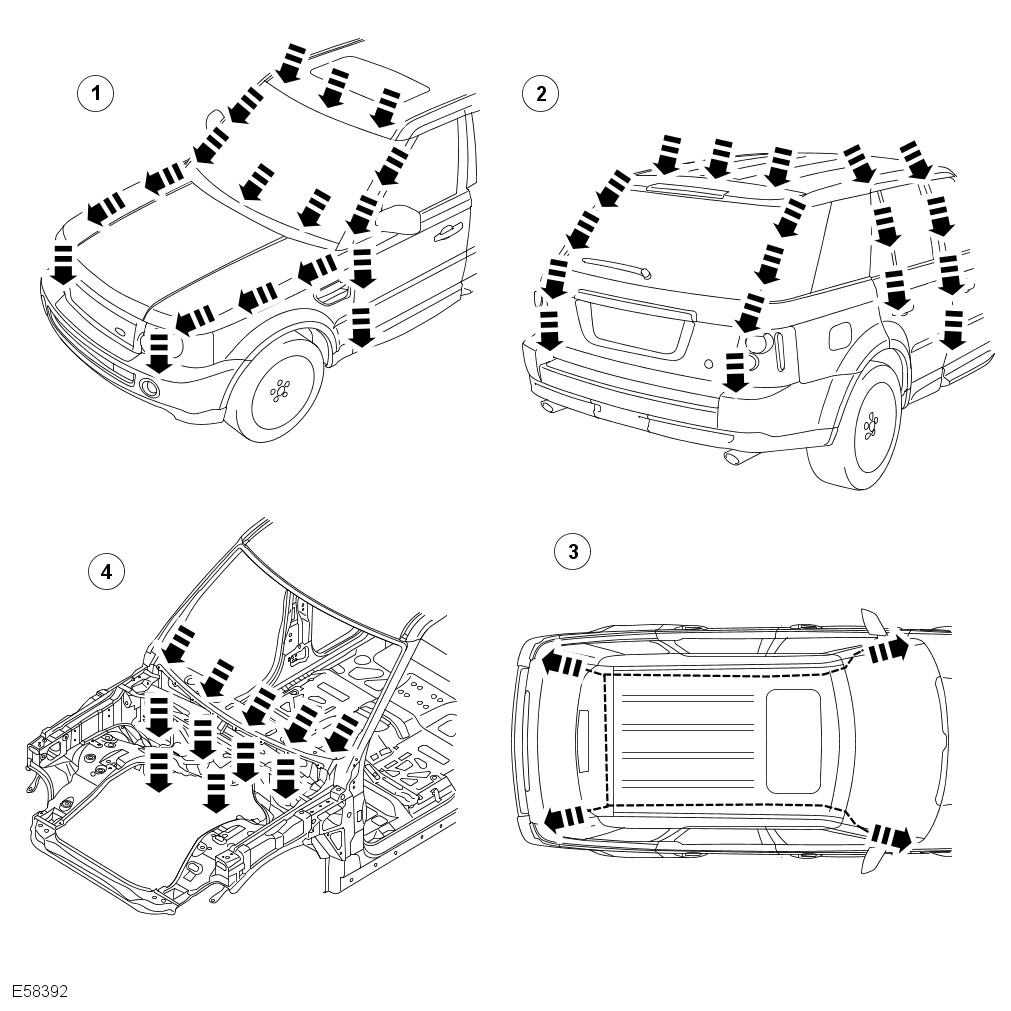 1
2
4
3
E58392